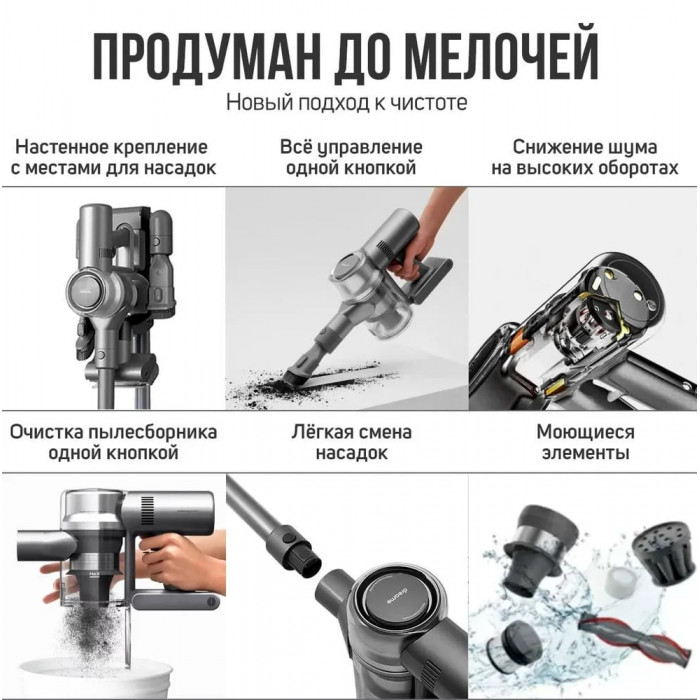 ПРОДУМАН ДО МЕЛОЧЕЙ

Новый подход к чистоте

Настенное крепление с местами для насадок

Всё управление одной кнопкой

Снижение шума на высоких оборотах

Очистка пылесборника одной кнопкой

Лёгкая смена насадок

Моющиеся элементы

MAX

dreame