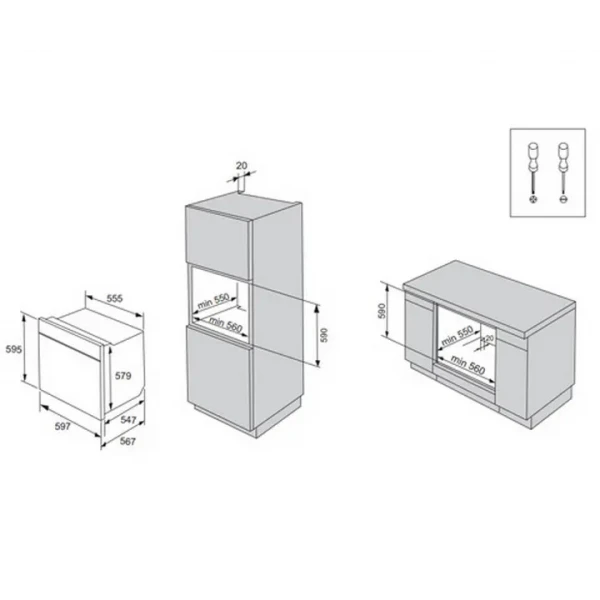 555
595
579
597
547
567

20
min 550
min 560
590

590
min 550
20
min 560