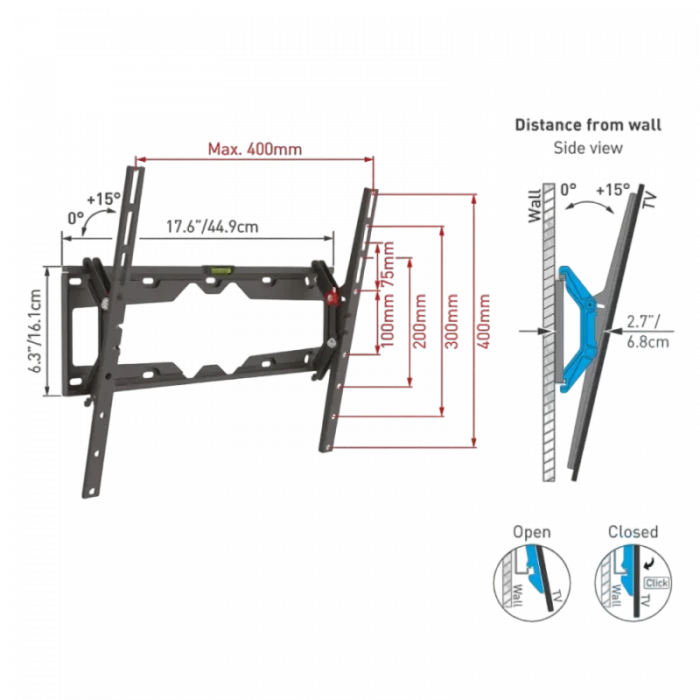 Max. 400mm
+15°
0°
17.6"/44.9cm
6.3"/16.1cm
75mm
100mm
200mm
300mm
400mm

Distance from wall
Side view
Wall
0°
+15°
TV
2.7"/
6.8cm

Open
Wall
TV
Closed
Wall
TV
Click